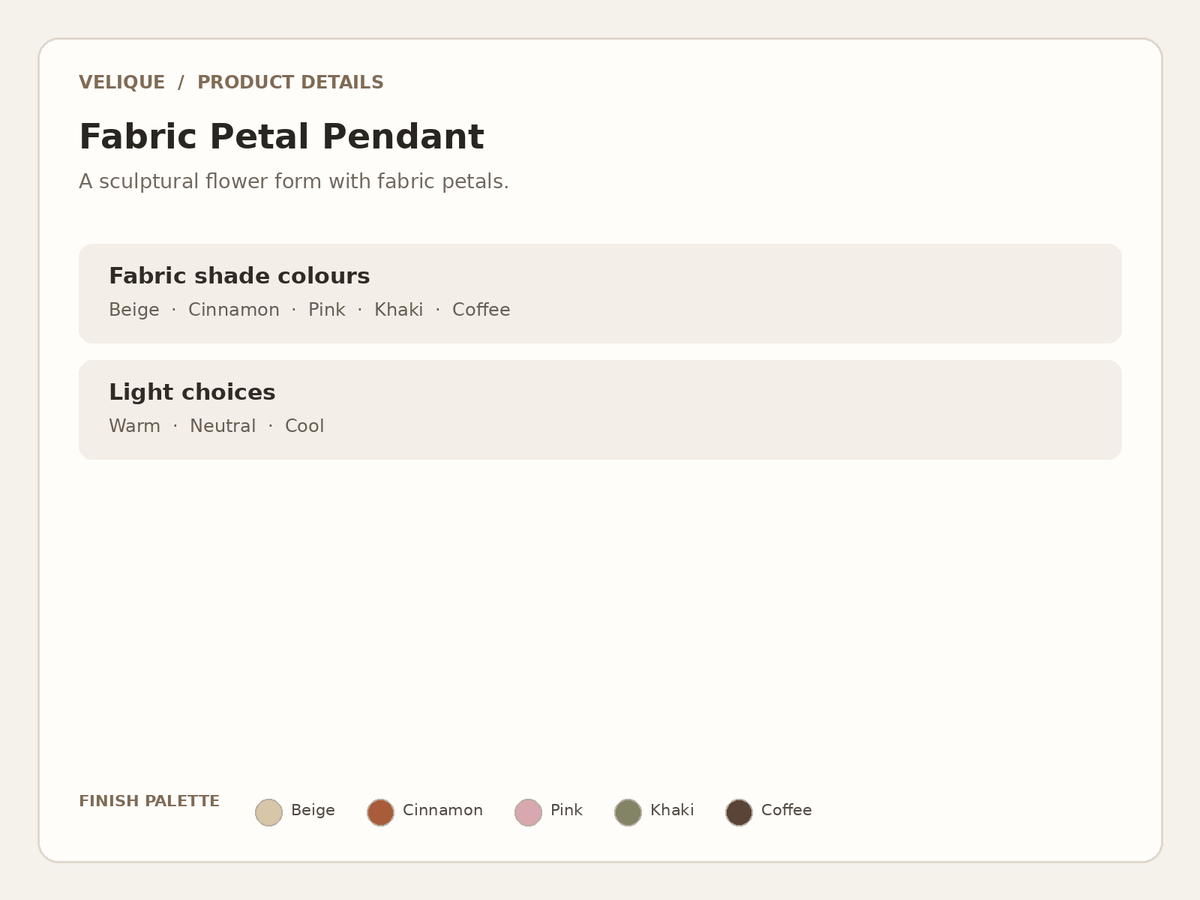 VELIQUE / PRODUCT DETAILS

Fabric Petal Pendant

A sculptural flower form with fabric petals.

Fabric shade colours

Beige · Cinnamon · Pink · Khaki · Coffee

Light choices

Warm · Neutral · Cool

FINISH PALETTE

Beige

Cinnamon

Pink

Khaki

Coffee